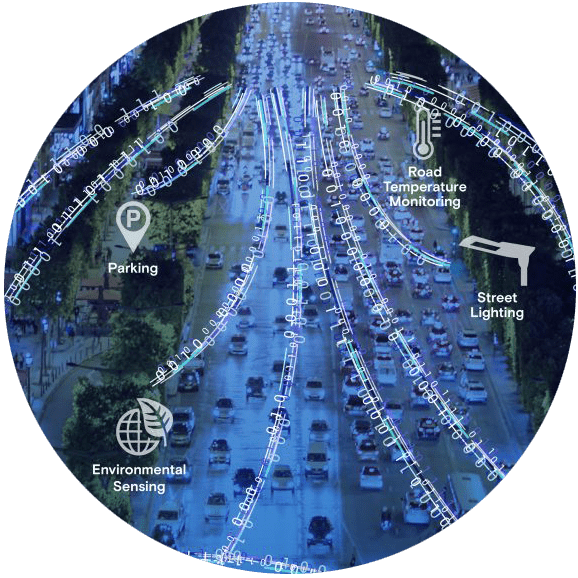 Road Temperature Monitoring

P

Parking

Street Lighting

Environmental Sensing